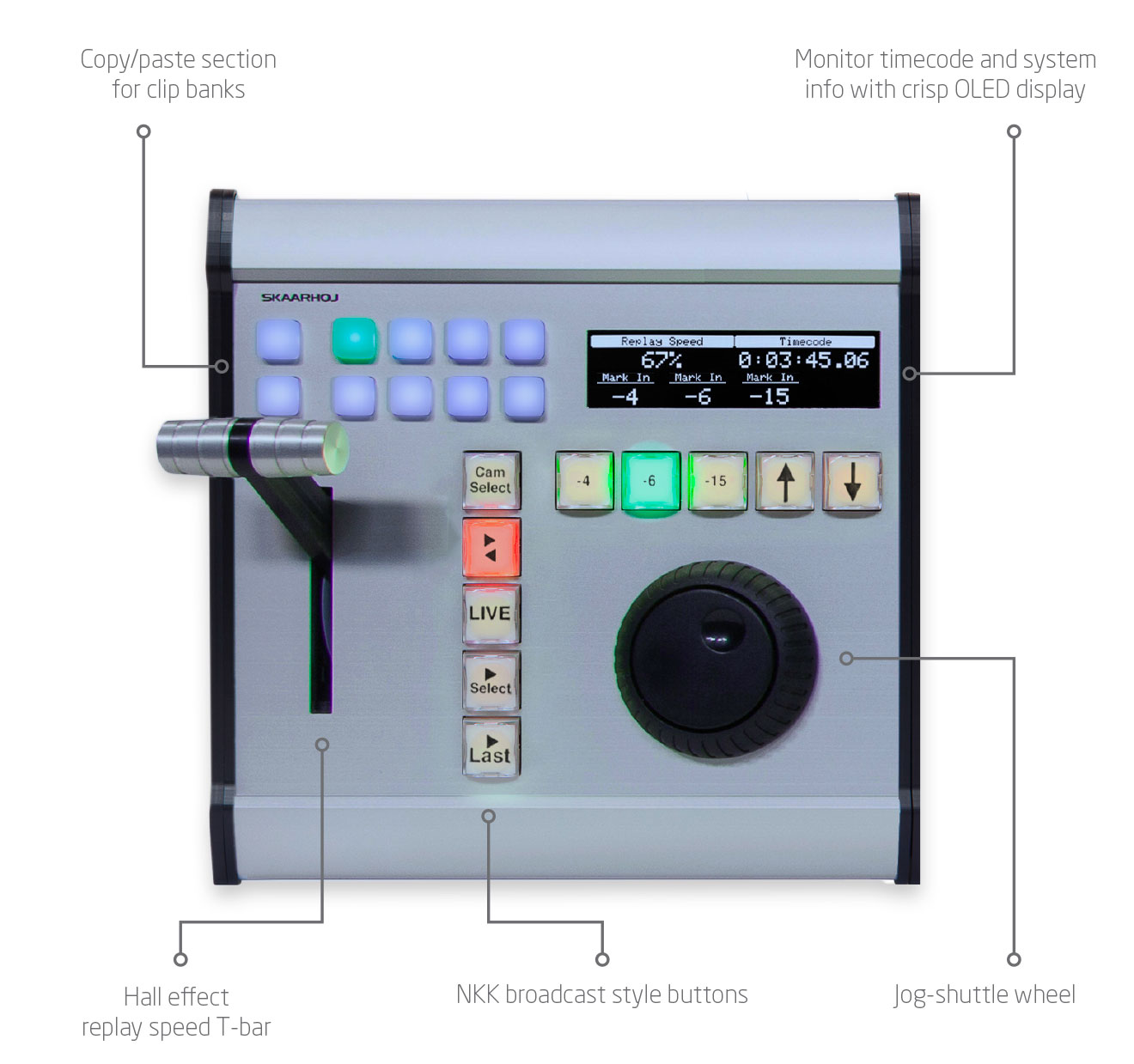 Copy/paste section for clip banks

Monitor timecode and system info with crisp OLED display

SKAARHOJ

Replay Speed
67%

Timecode
0:03:45.06

Mark In
-4

Mark In
-6

Mark In
-15

Cam Select

-4

-6

-15

LIVE

Select

Last

Hall effect replay speed T-bar

NKK broadcast style buttons

Jog-shuttle wheel